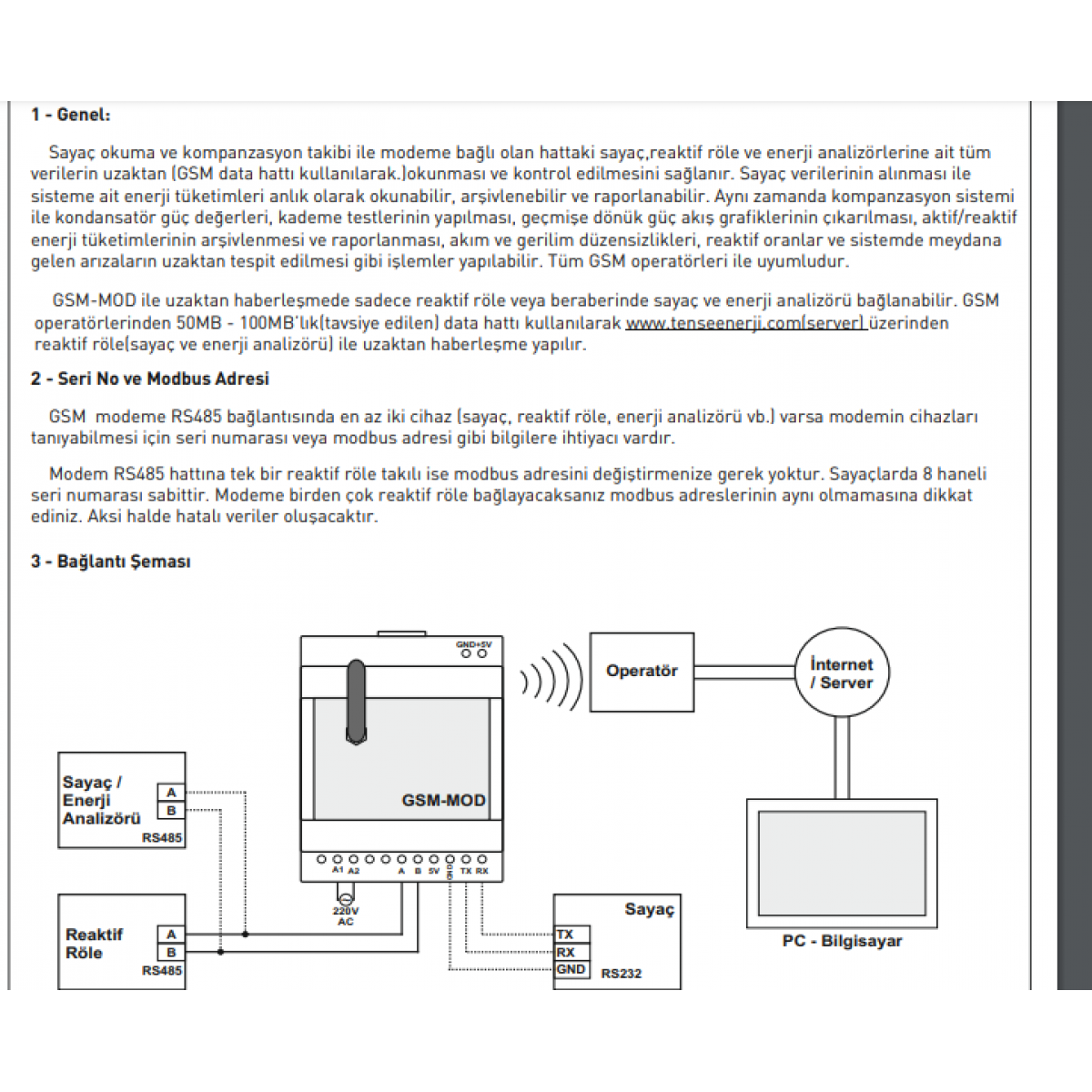 1 - Genel:

Sayaç okuma ve kompanzasyon takibi ile modeme bağlı olan hattaki sayaç,reaktif röle ve enerji analizörlerine ait tüm verilerin uzaktan (GSM data hattı kullanılarak.)okunması ve kontrol edilmesini sağlanır. Sayaç verilerinin alınması ile sisteme ait enerji tüketimleri anlık olarak okunabilir, arşivlenebilir ve raporlanabilir. Aynı zamanda kompanzasyon sistemi ile kondansatör güç değerleri, kademe testlerinin yapılması, geçmişe dönük güç akış grafiklerinin çıkarılması, aktif/reaktif enerji tüketimlerinin arşivlenmesi ve raporlanması, akım ve gerilim düzensizlikleri, reaktif oranlar ve sistemde meydana gelen arızaların uzaktan tespit edilmesi gibi işlemler yapılabilir. Tüm GSM operatörleri ile uyumludur.

GSM-MOD ile uzaktan haberleşmede sadece reaktif röle veya beraberinde sayaç ve enerji analizörü bağlanabilir. GSM operatörlerinden 50MB - 100MB'lık(tavsiye edilen) data hattı kullanılarak www.tenseenerji.com(server) üzerinden reaktif röle(sayaç ve enerji analizörü) ile uzaktan haberleşme yapılır.

2 - Seri No ve Modbus Adresi

GSM modeme RS485 bağlantısında en az iki cihaz (sayaç, reaktif röle, enerji analizörü vb.) varsa modemin cihazları tanıyabilmesi için seri numarası veya modbus adresi gibi bilgilere ihtiyacı vardır.

Modem RS485 hattına tek bir reaktif röle takılı ise modbus adresini değiştirmenize gerek yoktur. Sayaçlarda 8 haneli seri numarası sabittir. Modeme birden çok reaktif röle bağlayacaksanız modbus adreslerinin aynı olmamasına dikkat ediniz. Aksi halde hatalı veriler oluşacaktır.

3 - Bağlantı Şeması

GND+5V
Operatör
İnternet / Server
GSM-MOD
Sayaç / Enerji Analizörü
A
B
RS485
A1 A2 A B 5V GND TX RX
220V AC
Reaktif Röle
A
B
RS485
Sayaç
TX
RX
GND
RS232
PC - Bilgisayar